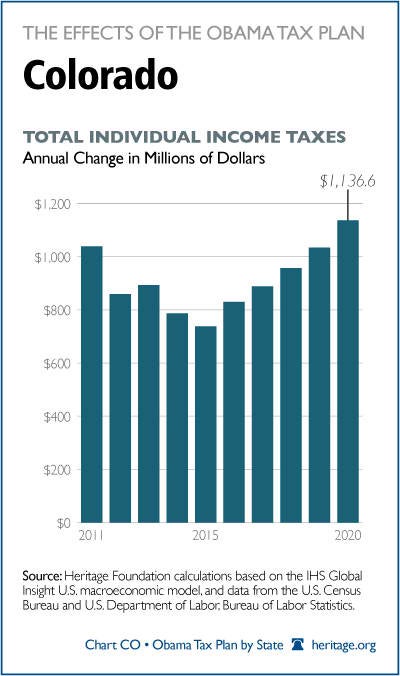 THE EFFECTS OF THE OBAMA TAX PLAN

Colorado

TOTAL INDIVIDUAL INCOME TAXES
Annual Change in Millions of Dollars

$1,136.6

$1,200
$1,000
$800
$600
$400
$200
$0

2011
2015
2020

Source: Heritage Foundation calculations based on the IHS Global Insight U.S. macroeconomic model, and data from the U.S. Census Bureau and U.S. Department of Labor, Bureau of Labor Statistics.

Chart CO • Obama Tax Plan by State heritage.org